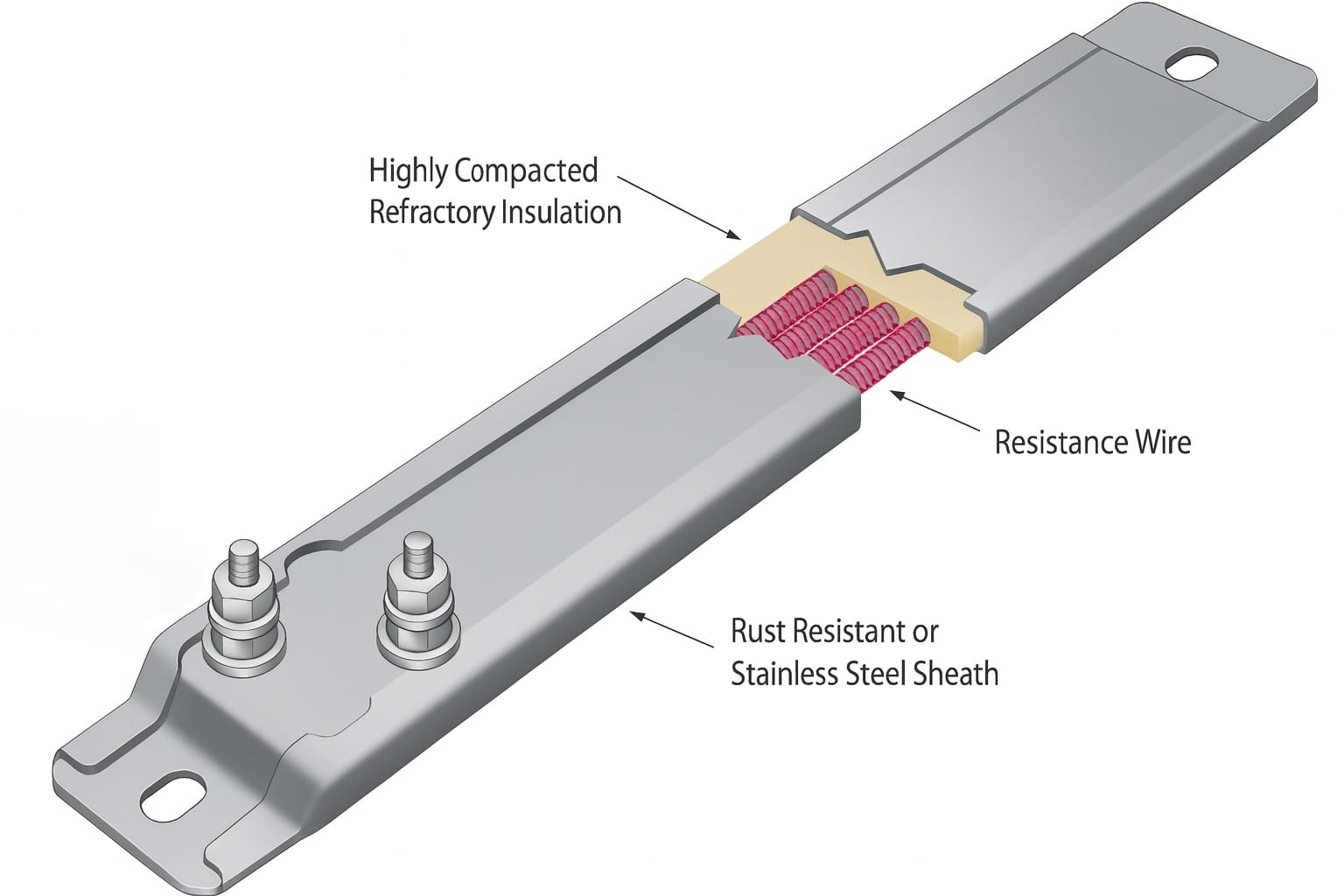 Highly Compacted Refractory Insulation

Resistance Wire

Rust Resistant or Stainless Steel Sheath